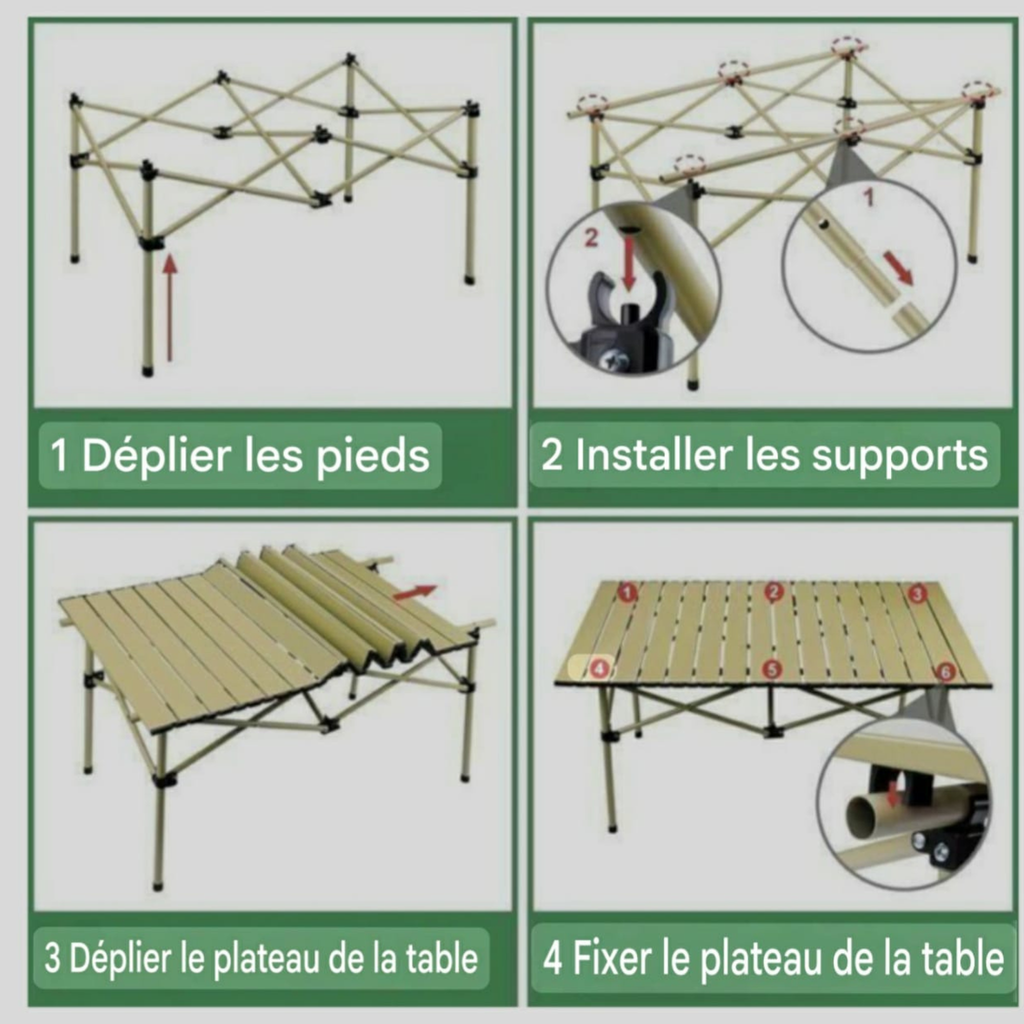 1 Déplier les pieds

2
1

2 Installer les supports

3 Déplier le plateau de la table

1
2
3
4
5
6

4 Fixer le plateau de la table